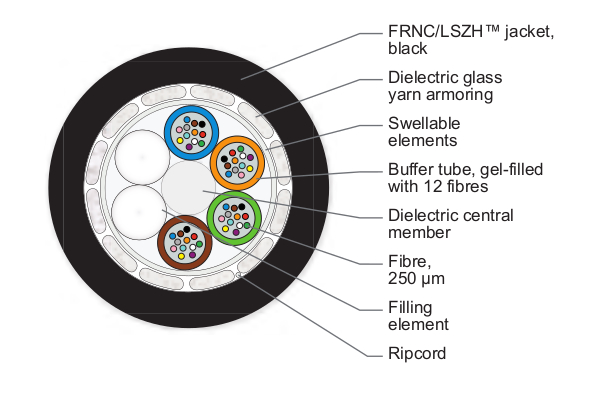 FRNC/LSZH™ jacket, black

Dielectric glass yarn armoring

Swellable elements

Buffer tube, gel-filled with 12 fibres

Dielectric central member

Fibre, 250 µm

Filling element

Ripcord